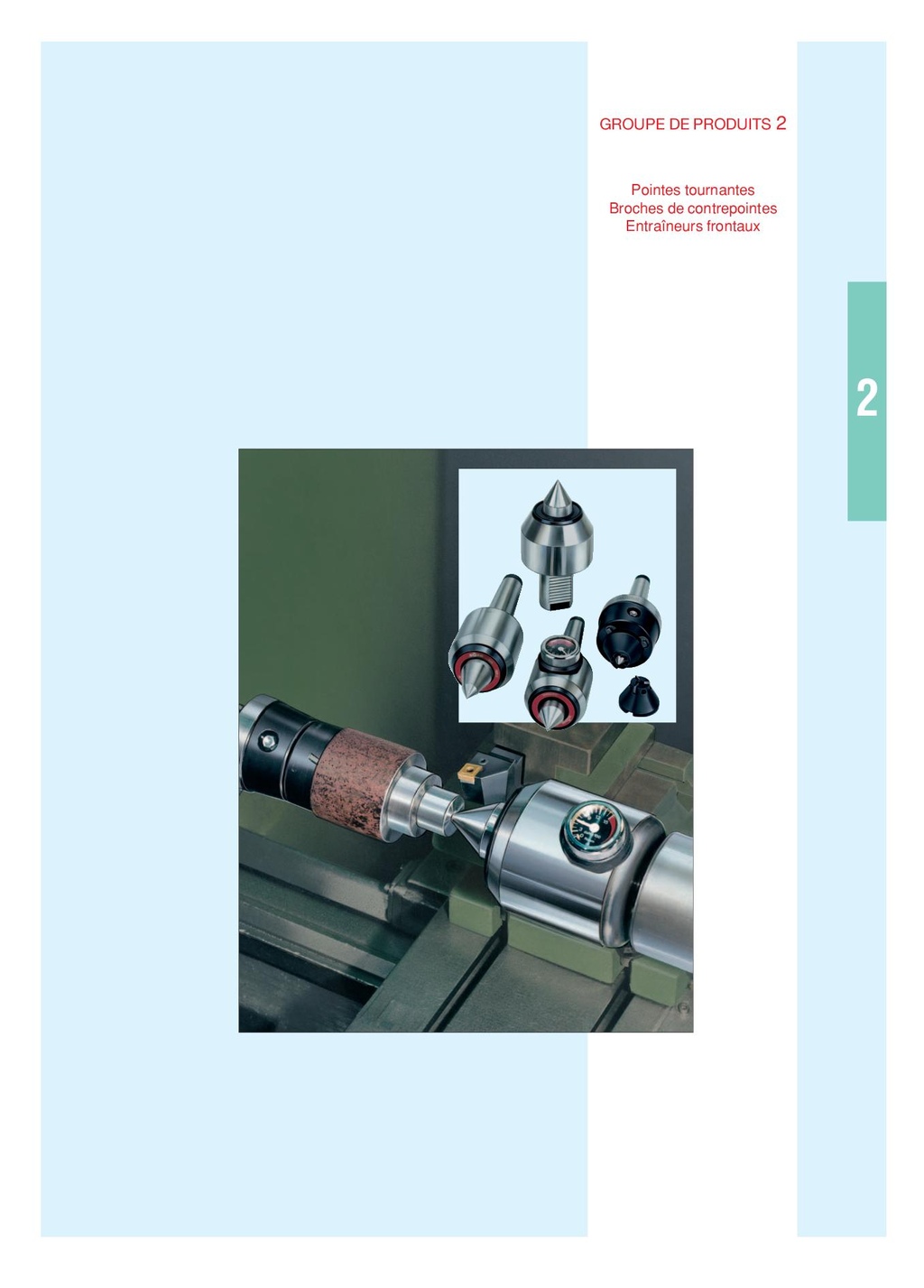 GROUPE DE PRODUITS 2

Pointes tournantes
Broches de contrepointes
Entraîneurs frontaux

2